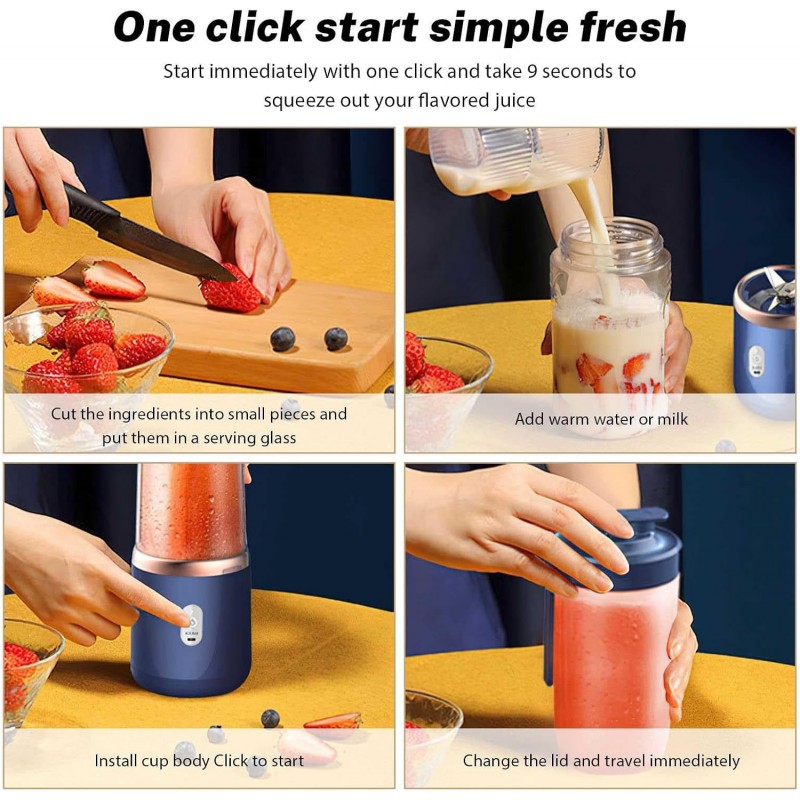 One click start simple fresh

Start immediately with one click and take 9 seconds to squeeze out your flavored juice

Cut the ingredients into small pieces and put them in a serving glass

Add warm water or milk

Install cup body Click to start

Change the lid and travel immediately